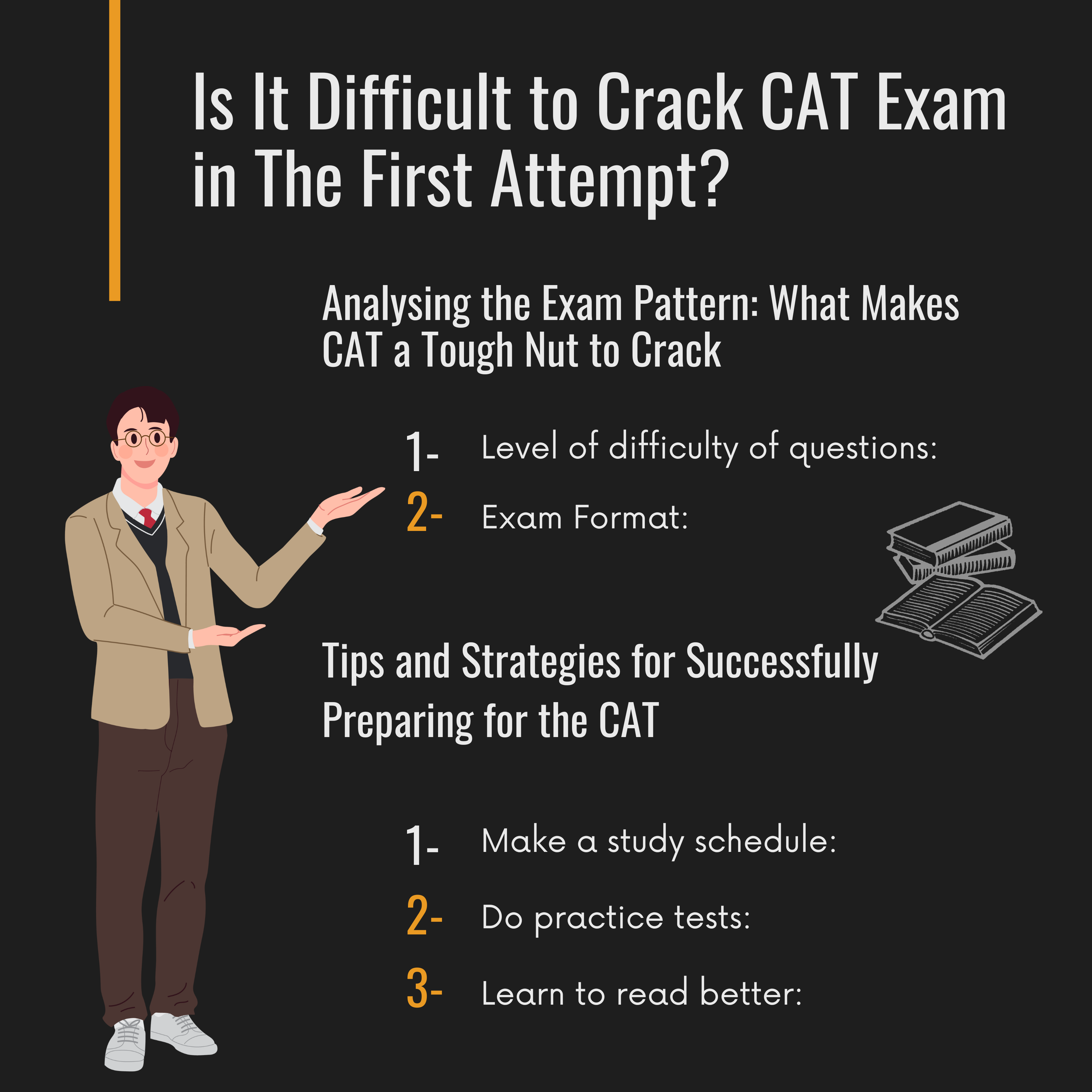 Is It Difficult to Crack CAT Exam in The First Attempt?

Analysing the Exam Pattern: What Makes CAT a Tough Nut to Crack

1- Level of difficulty of questions:

2- Exam Format:

Tips and Strategies for Successfully Preparing for the CAT

1- Make a study schedule:

2- Do practice tests:

3- Learn to read better: